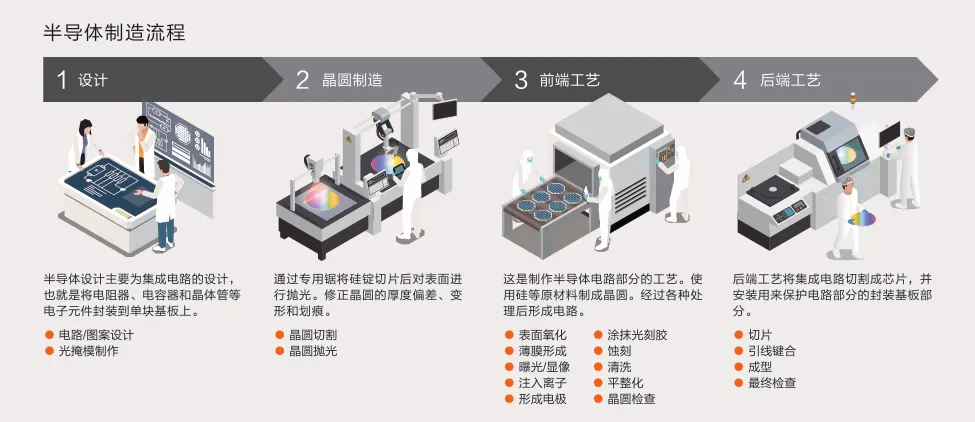 半导体制造流程

1 设计

2 晶圆制造

3 前端工艺

4 后端工艺

半导体设计主要为集成电路的设计，也就是将电阻器、电容器和晶体管等电子元件封装到单块基板上。

● 电路/图案设计
● 光掩模制作

通过专用锯将硅锭切片后对表面进行抛光。修正晶圆的厚度偏差、变形和划痕。

● 晶圆切割
● 晶圆抛光

这是制作半导体电路部分的工艺。使用硅等原材料制成晶圆。经过各种处理后形成电路。

● 表面氧化
● 薄膜形成
● 曝光/显像
● 注入离子
● 形成电极
● 涂抹光刻胶
● 蚀刻
● 清洗
● 平整化
● 晶圆检查

后端工艺将集成电路切割成芯片，并安装用来保护电路部分的封装基板部分。

● 切片
● 引线键合
● 成型
● 最终检查